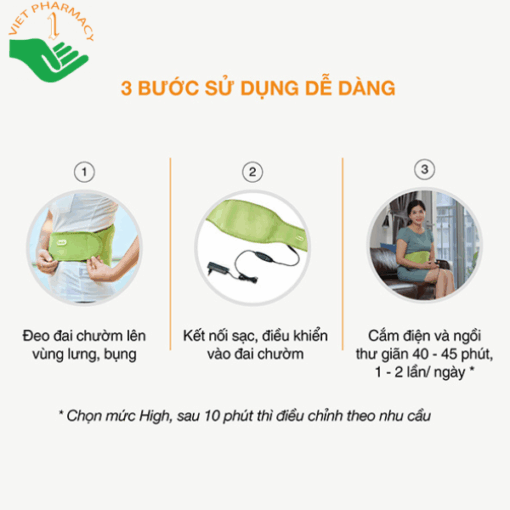 VIET PHARMACY

1

3 BƯỚC SỬ DỤNG DỄ DÀNG

1

Đeo đai chườm lên vùng lưng, bụng

2

Kết nối sạc, điều khiển vào đai chườm

3

Cắm điện và ngồi thư giãn 40 - 45 phút, 1 - 2 lần/ ngày *

* Chọn mức High, sau 10 phút thì điều chỉnh theo nhu cầu